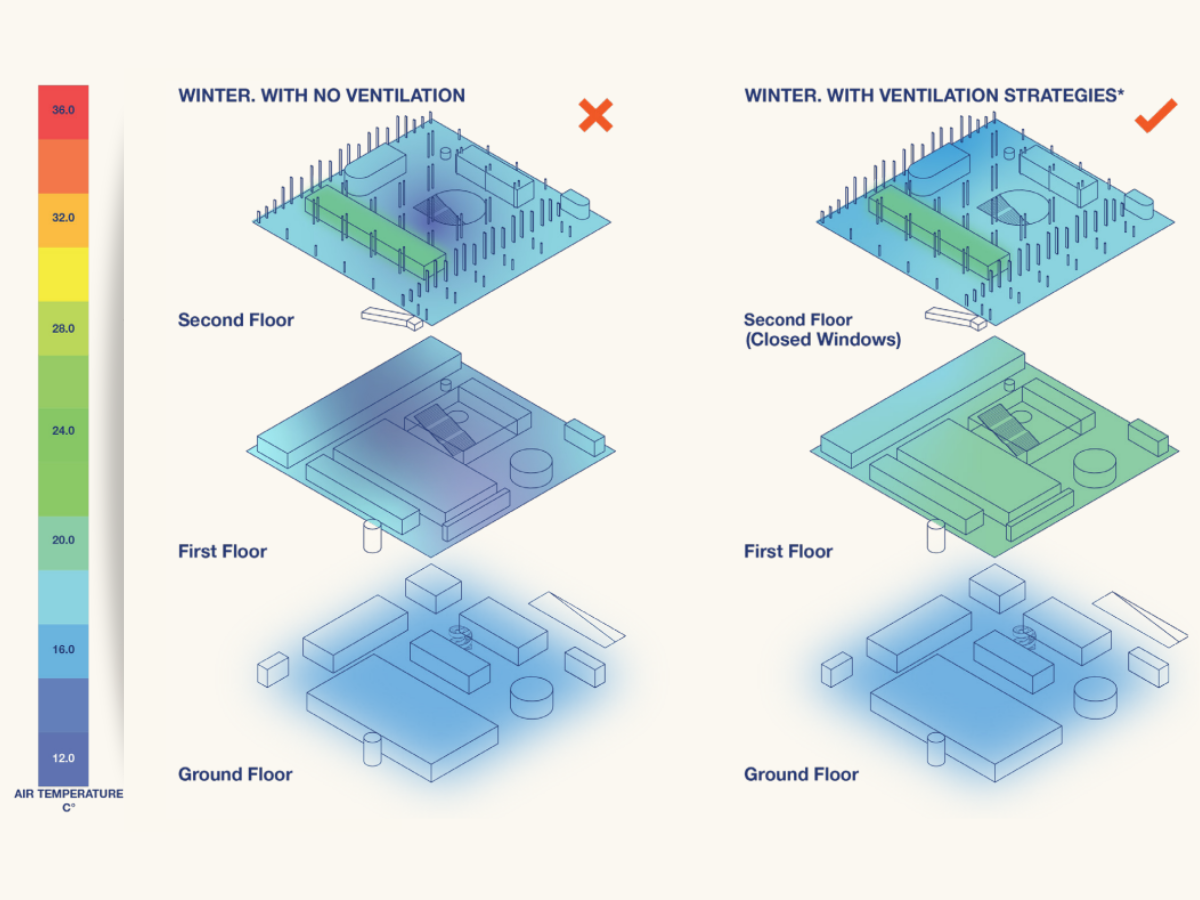 36.0

32.0

28.0

24.0

20.0

16.0

12.0

AIR TEMPERATURE
C°

WINTER. WITH NO VENTILATION

Second Floor

First Floor

Ground Floor

WINTER. WITH VENTILATION STRATEGIES*

Second Floor
(Closed Windows)

First Floor

Ground Floor